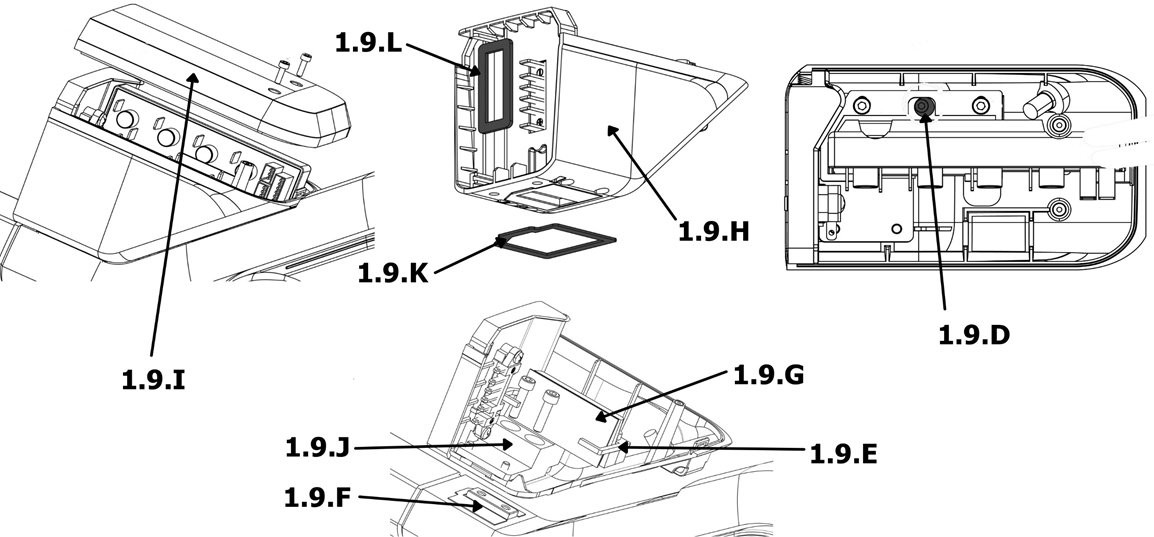 1.9.L

1.9.H

1.9.K

1.9.I

1.9.D

1.9.G

1.9.J

1.9.E

1.9.F